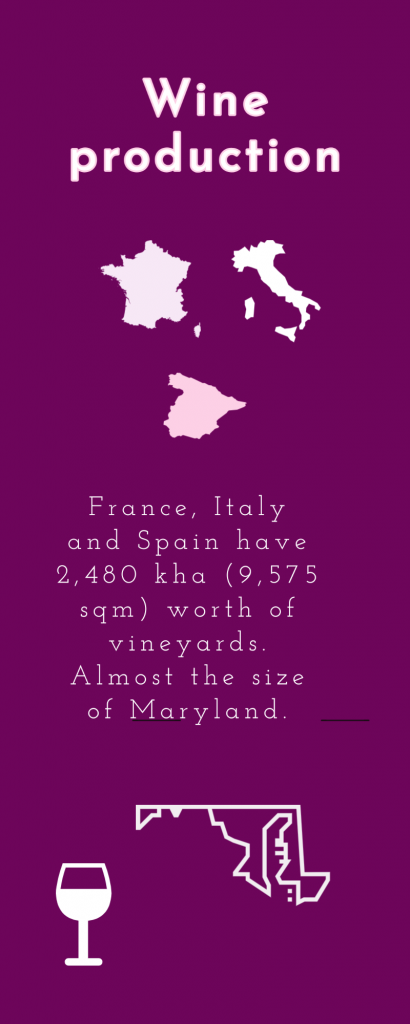 Wine production

France, Italy and Spain have 2,480 kha (9,575 sqm) worth of vineyards. Almost the size of Maryland.